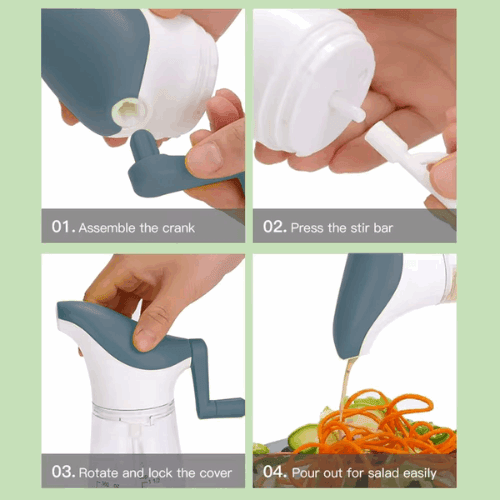 01. Assemble the crank

02. Press the stir bar

03. Rotate and lock the cover

04. Pour out for salad easily